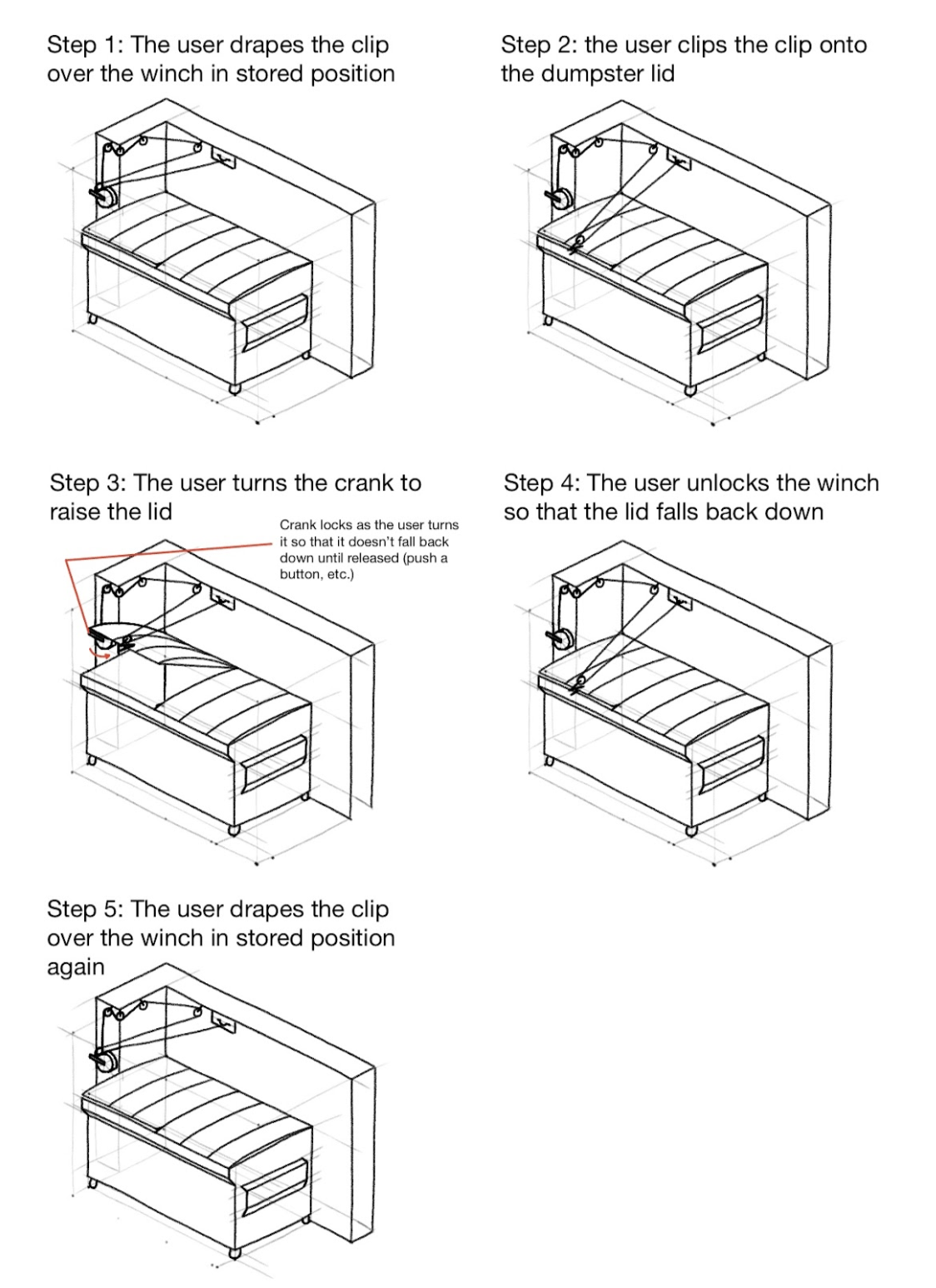 Step 1: The user drapes the clip over the winch in stored position

Step 2: the user clips the clip onto the dumpster lid

Step 3: The user turns the crank to raise the lid

Crank locks as the user turns it so that it doesn't fall back down until released (push a button, etc.)

Step 4: The user unlocks the winch so that the lid falls back down

Step 5: The user drapes the clip over the winch in stored position again